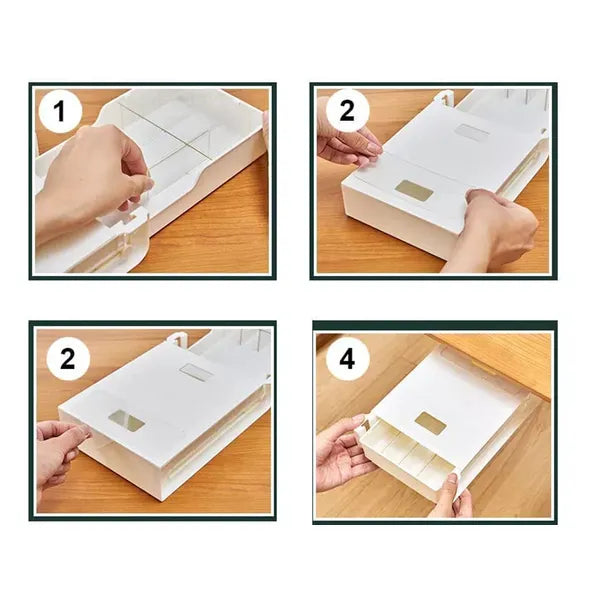 1

2

2

4