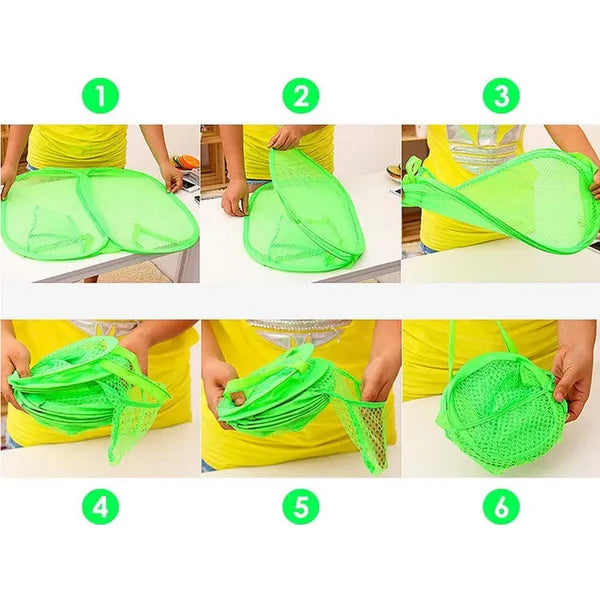 1
2
3
4
5
6