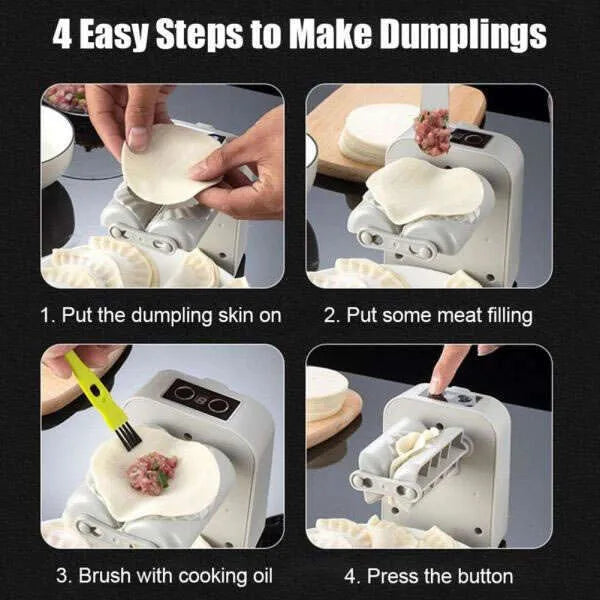 4 Easy Steps to Make Dumplings

1. Put the dumpling skin on

2. Put some meat filling

3. Brush with cooking oil

4. Press the button