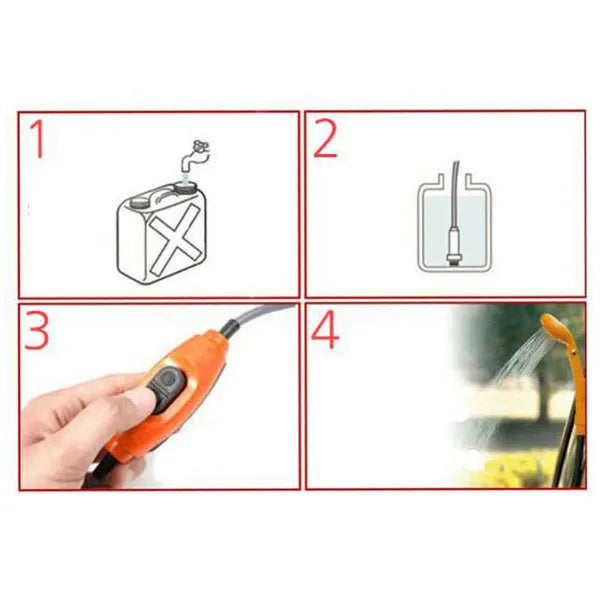 1

2

3

4