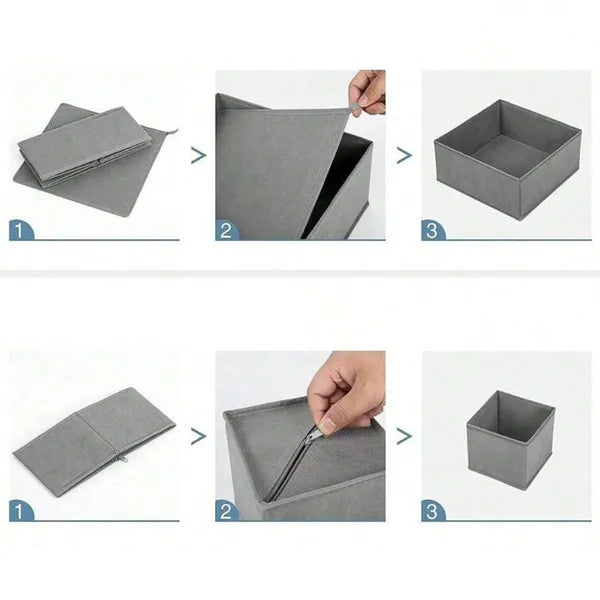 1
>
2
>
3

1
>
2
>
3